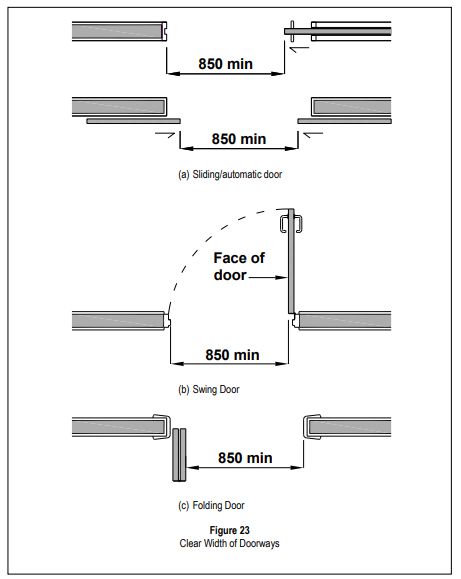 850 min

850 min

(a) Sliding/automatic door

Face of door

850 min

(b) Swing Door

850 min

(c) Folding Door

Figure 23
Clear Width of Doorways